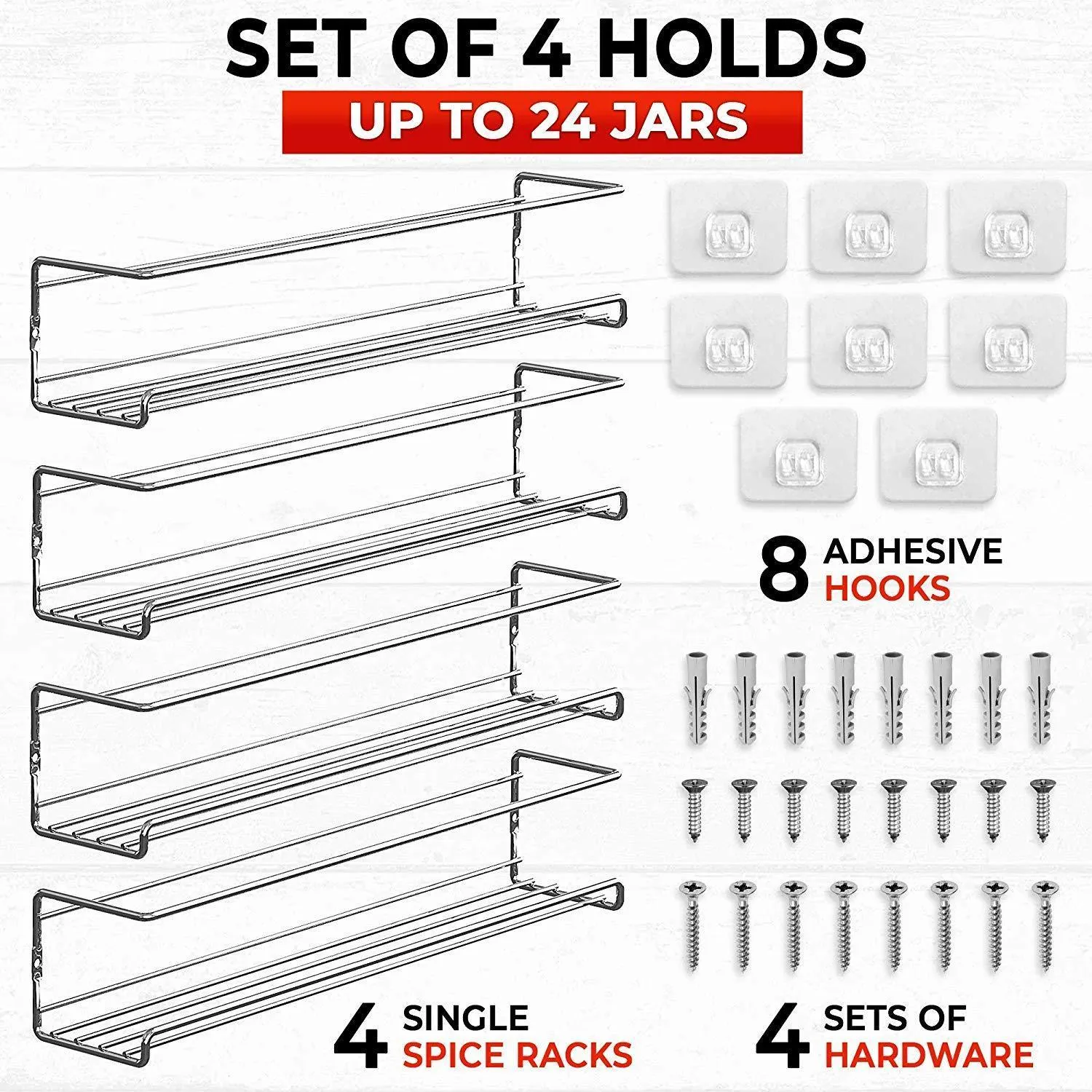 SET OF 4 HOLDS
UP TO 24 JARS

8 ADHESIVE HOOKS

4 SINGLE SPICE RACKS

4 SETS OF HARDWARE