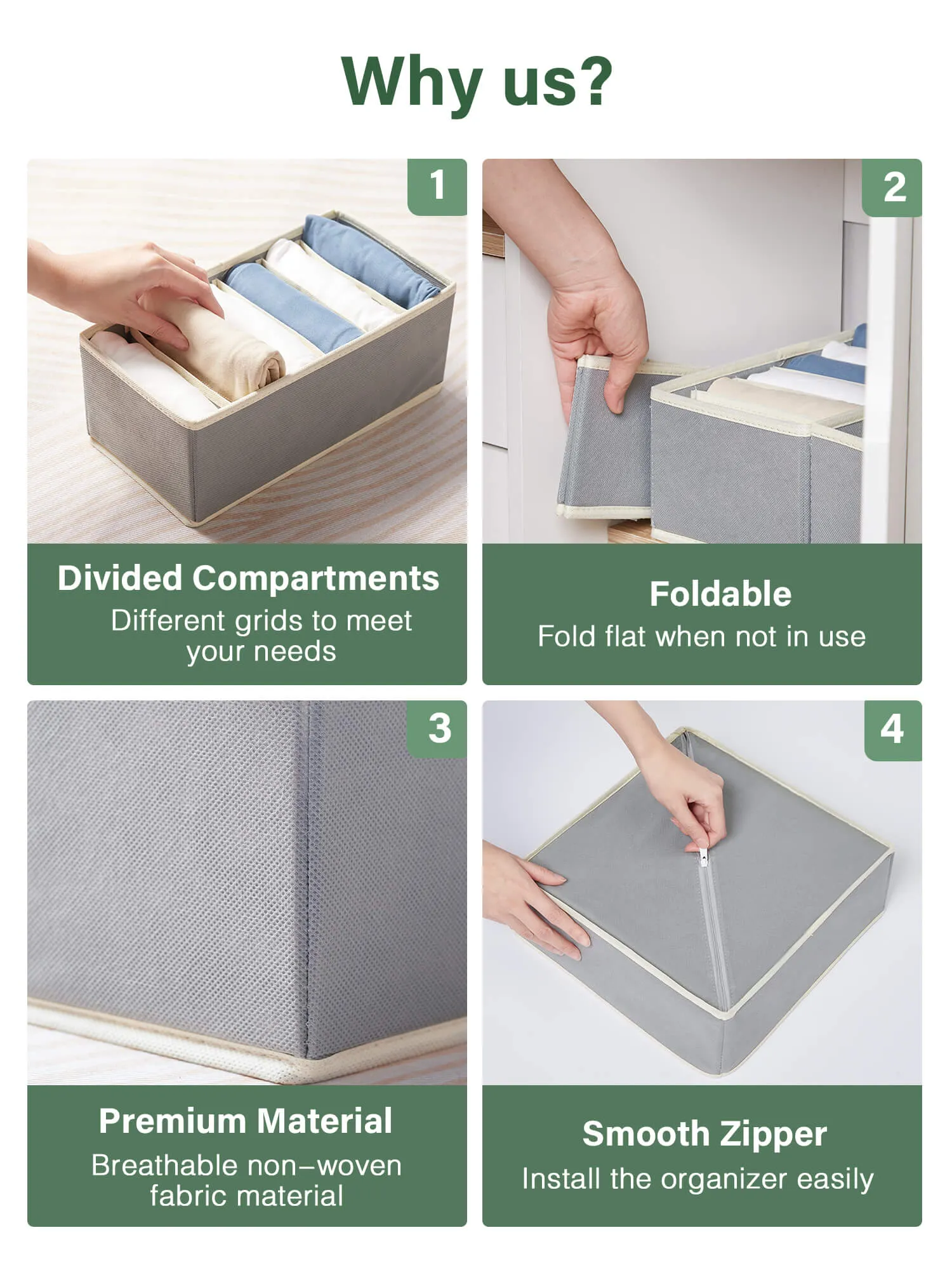 Why us?

1

Divided Compartments
Different grids to meet your needs

2

Foldable
Fold flat when not in use

3

Premium Material
Breathable non–woven fabric material

4

Smooth Zipper
Install the organizer easily